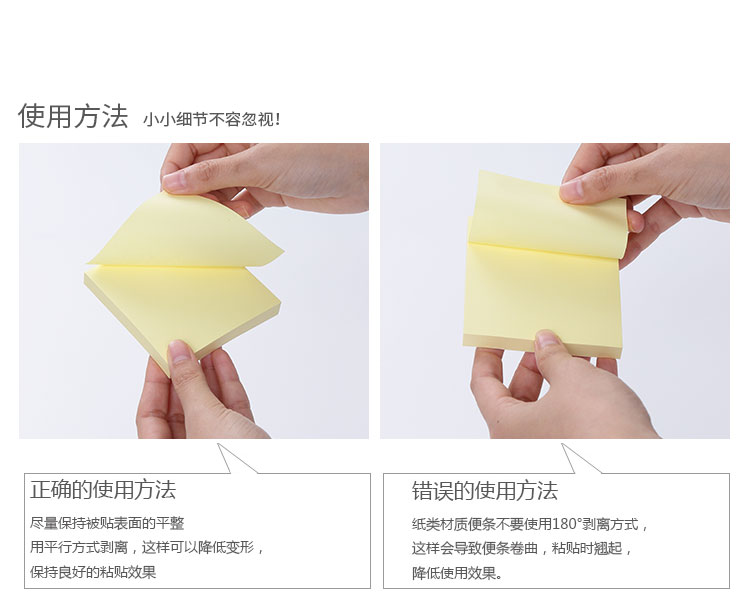 使用方法 小小细节不容忽视!

正确的使用方法

尽量保持被贴表面的平整
用平行方式剥离，这样可以降低变形，
保持良好的粘贴效果

错误的使用方法

纸类材质便条不要使用180°剥离方式，
这样会导致便条卷曲，粘贴时翘起，
降低使用效果。